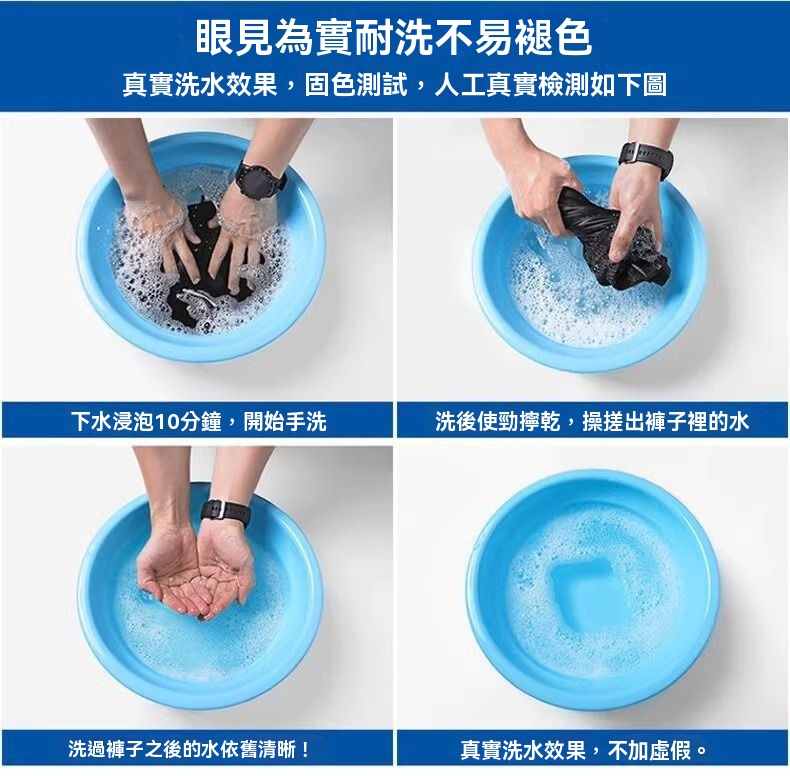 眼見為實耐洗不易褪色

真實洗水效果，固色測試，人工真實檢測如下圖

下水浸泡10分鐘，開始手洗

洗後使勁擰乾，操搓出褲子裡的水

洗過褲子之後的水依舊清晰！

真實洗水效果，不加虛假。