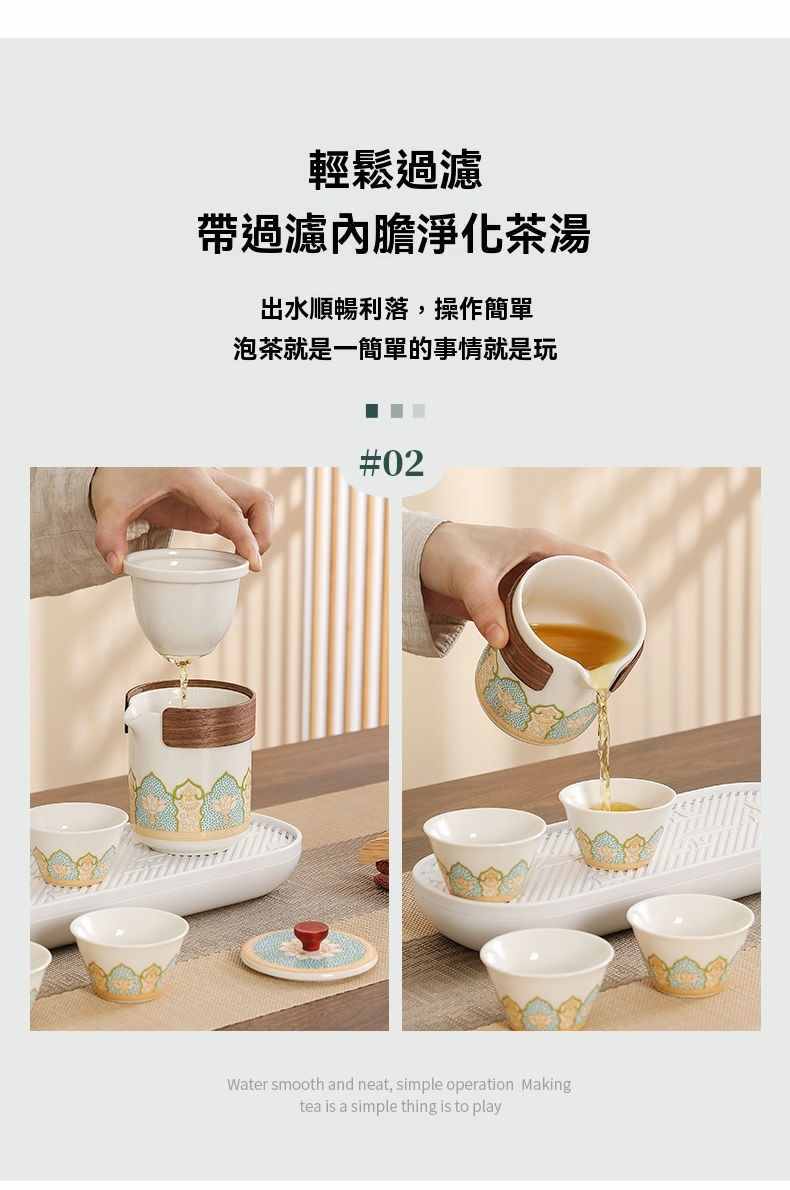 輕鬆過濾
帶過濾內膽淨化茶湯

出水順暢利落，操作簡單
泡茶就是一簡單的事情就是玩

#02

Water smooth and neat, simple operation Making tea is a simple thing is to play